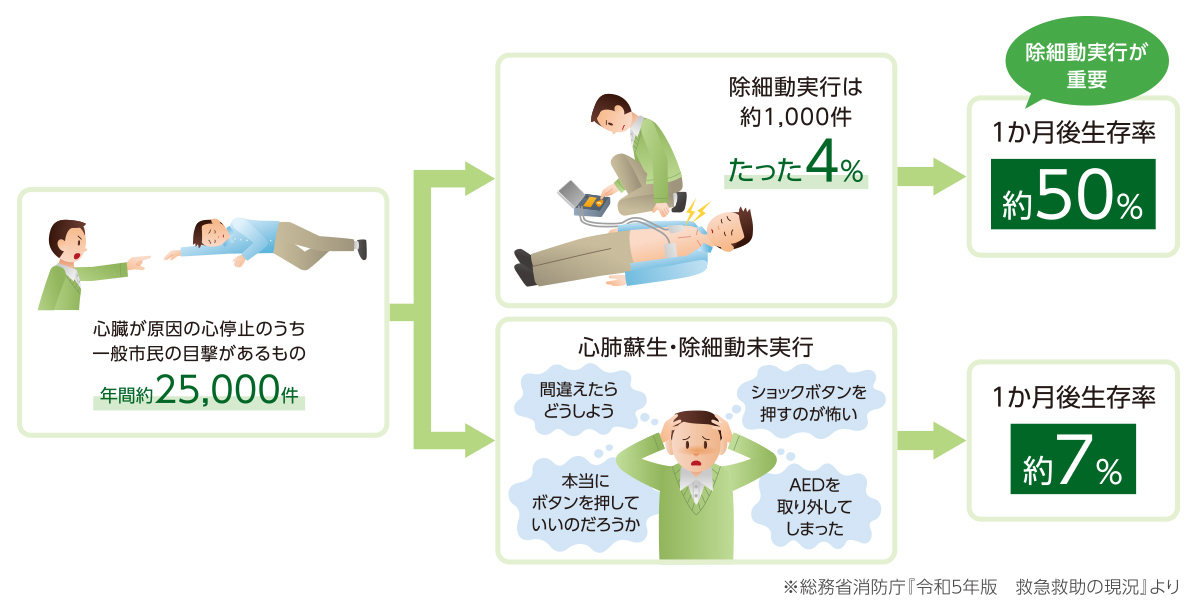 心臓が原因の心停止のうち
一般市民の目撃があるもの
年間約25,000件

除細動実行は
約1,000件
たった4%

除細動実行が
重要

1か月後生存率
約50%

心肺蘇生・除細動未実行

間違えたら
どうしよう

ショックボタンを
押すのが怖い

本当に
ボタンを押して
いいのだろうか

AEDを
取り外して
しまった

1か月後生存率
約7%

※総務省消防庁『令和5年版　救急救助の現況』より